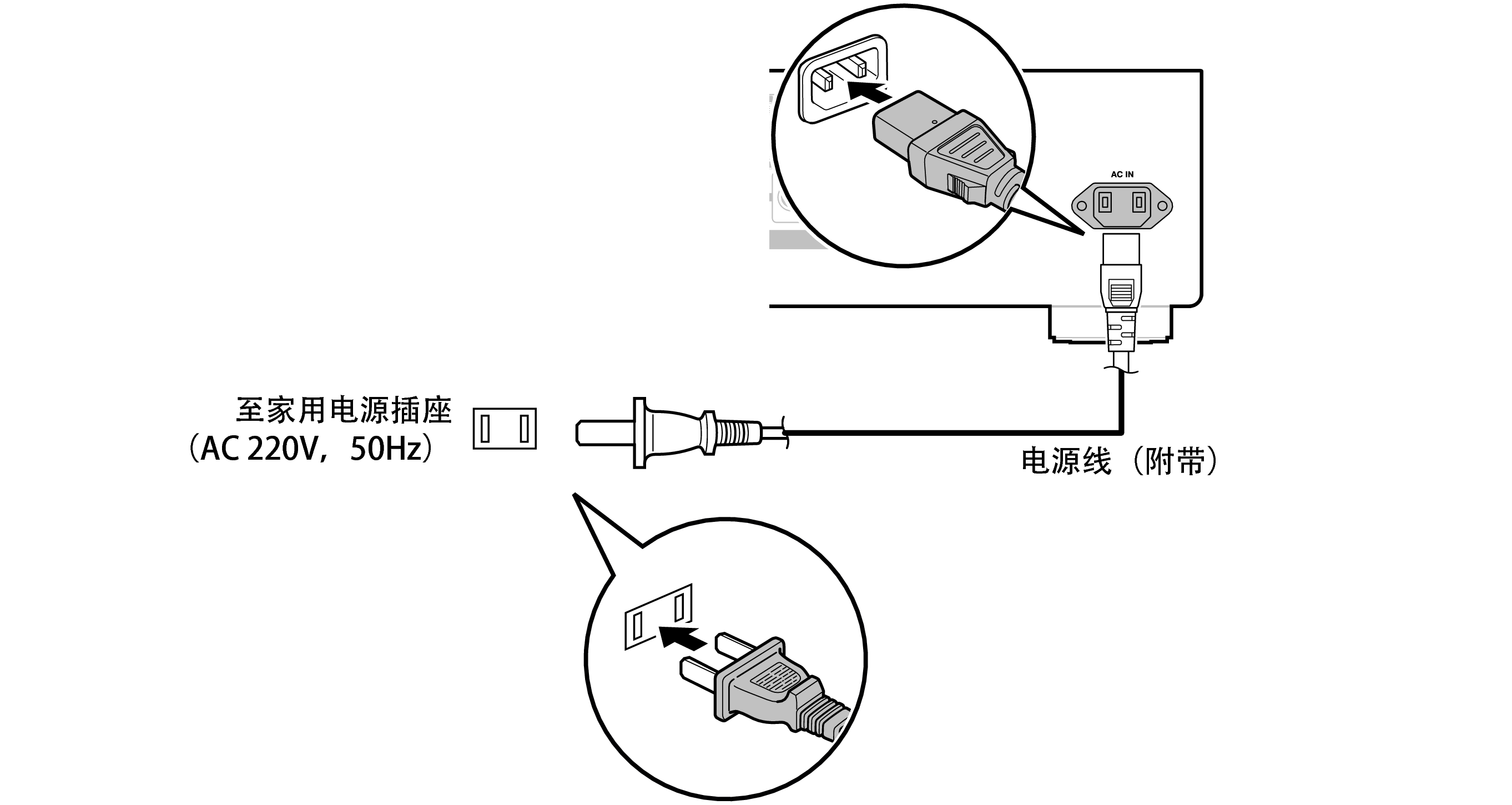 AC IN

至家用电源插座
（AC 220V，50Hz）

电源线（附带）